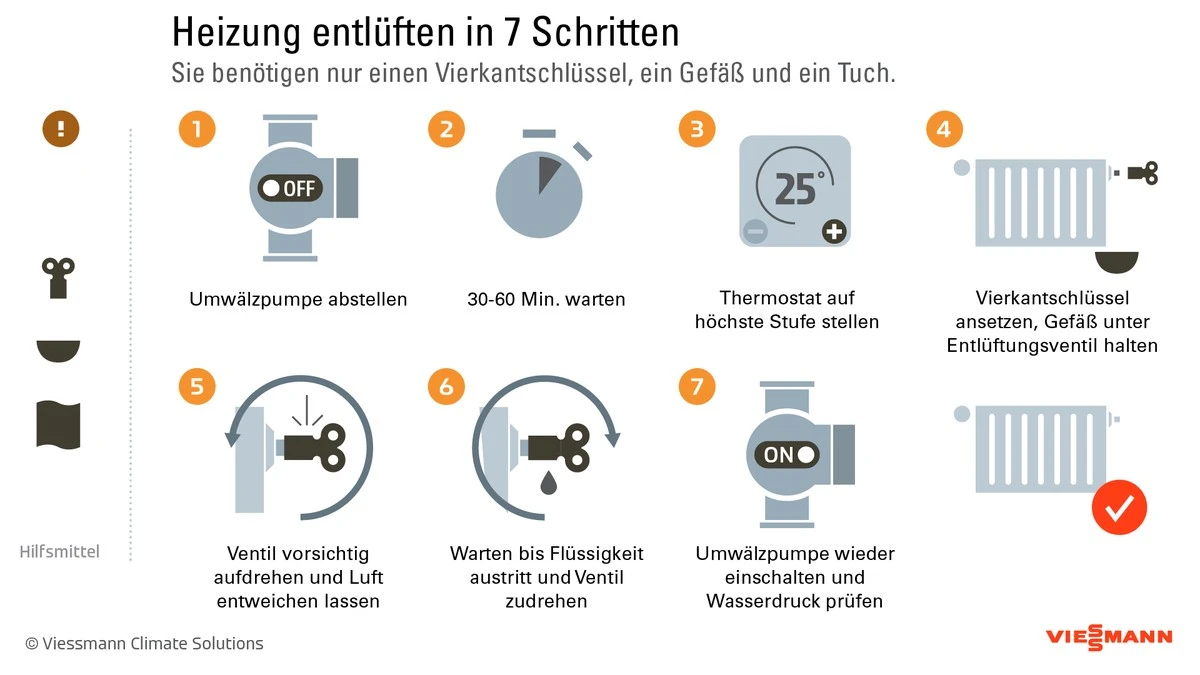 Heizung entlüften in 7 Schritten
Sie benötigen nur einen Vierkantschlüssel, ein Gefäß und ein Tuch.

!

Hilfsmittel

1
OFF
Umwälzpumpe abstellen

2
30-60 Min. warten

3
25°
Thermostat auf höchste Stufe stellen

4
Vierkantschlüssel ansetzen, Gefäß unter Entlüftungsventil halten

5
Ventil vorsichtig aufdrehen und Luft entweichen lassen

6
Warten bis Flüssigkeit austritt und Ventil zudrehen

7
ON
Umwälzpumpe wieder einschalten und Wasserdruck prüfen

© Viessmann Climate Solutions

VIESSMANN