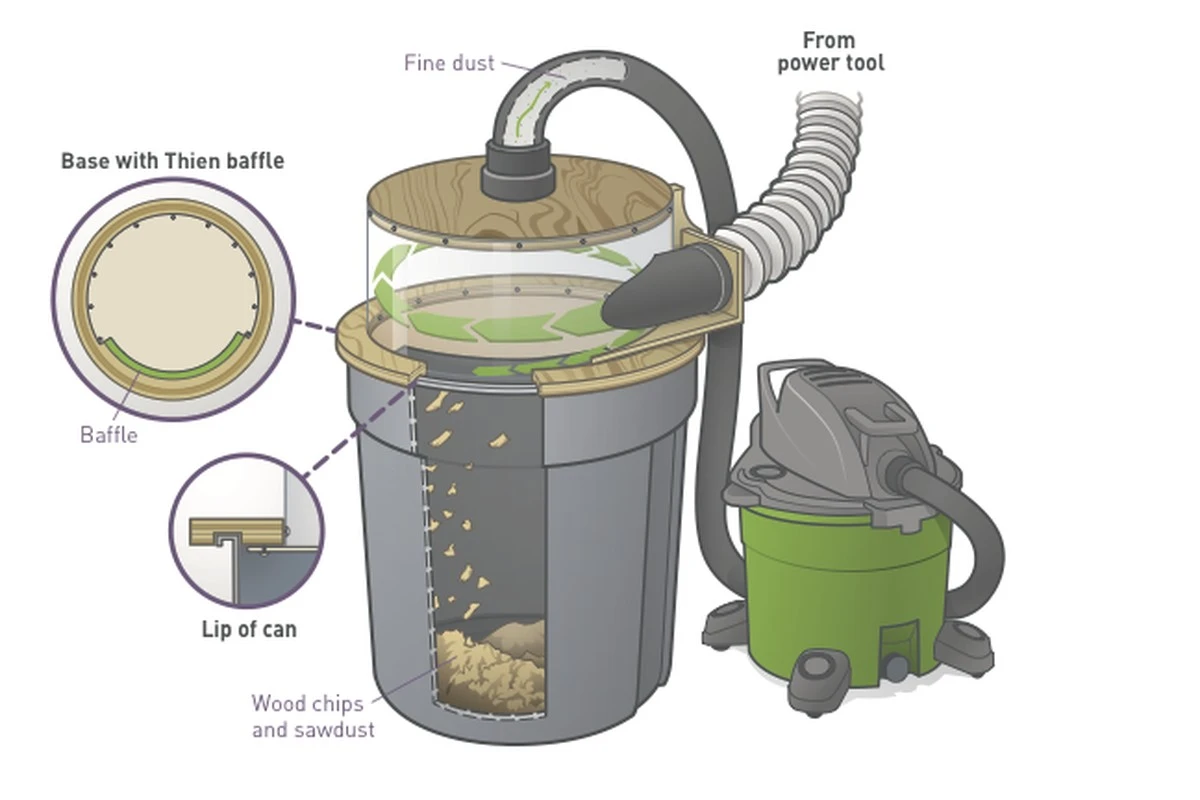 Fine dust

From power tool

Base with Thien baffle

Baffle

Lip of can

Wood chips and sawdust