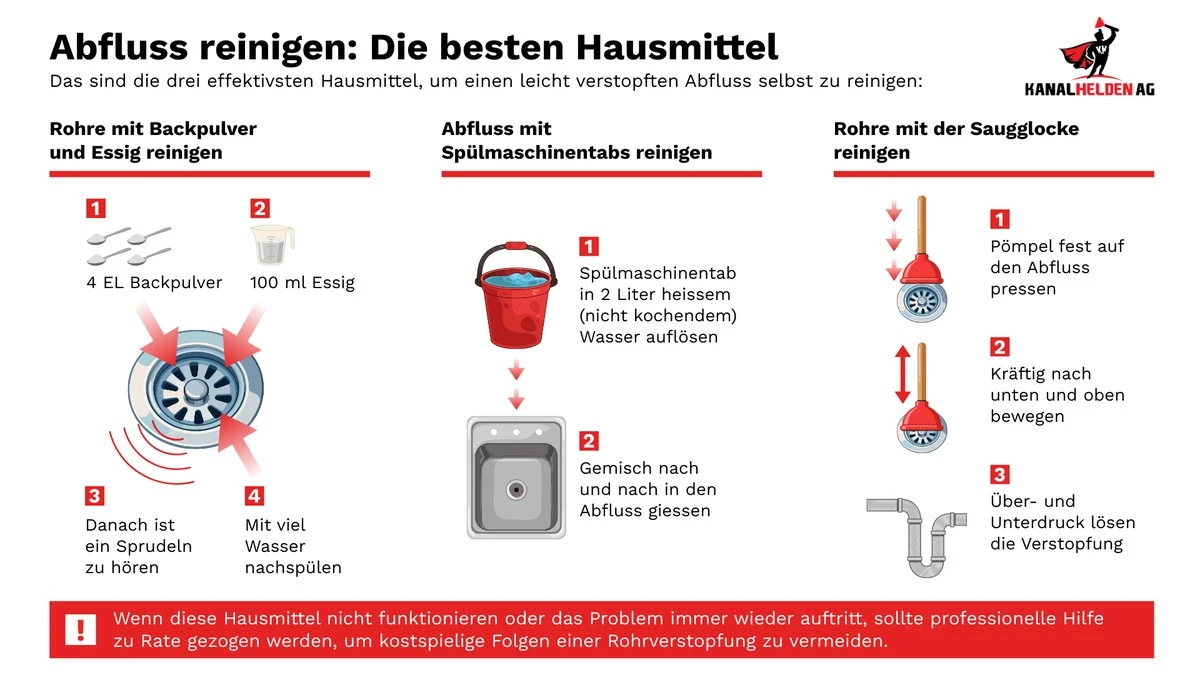 Abfluss reinigen: Die besten Hausmittel
Das sind die drei effektivsten Hausmittel, um einen leicht verstopften Abfluss selbst zu reinigen:

KANALHELDEN AG

Rohre mit Backpulver und Essig reinigen

1
4 EL Backpulver

2
100 ml Essig

3
Danach ist ein Sprudeln zu hören

4
Mit viel Wasser nachspülen

Abfluss mit Spülmaschinentabs reinigen

1
Spülmaschinentab in 2 Liter heissem (nicht kochendem) Wasser auflösen

2
Gemisch nach und nach in den Abfluss giessen

Rohre mit der Saugglocke reinigen

1
Pömpel fest auf den Abfluss pressen

2
Kräftig nach unten und oben bewegen

3
Über- und Unterdruck lösen die Verstopfung

!
Wenn diese Hausmittel nicht funktionieren oder das Problem immer wieder auftritt, sollte professionelle Hilfe zu Rate gezogen werden, um kostspielige Folgen einer Rohrverstopfung zu vermeiden.