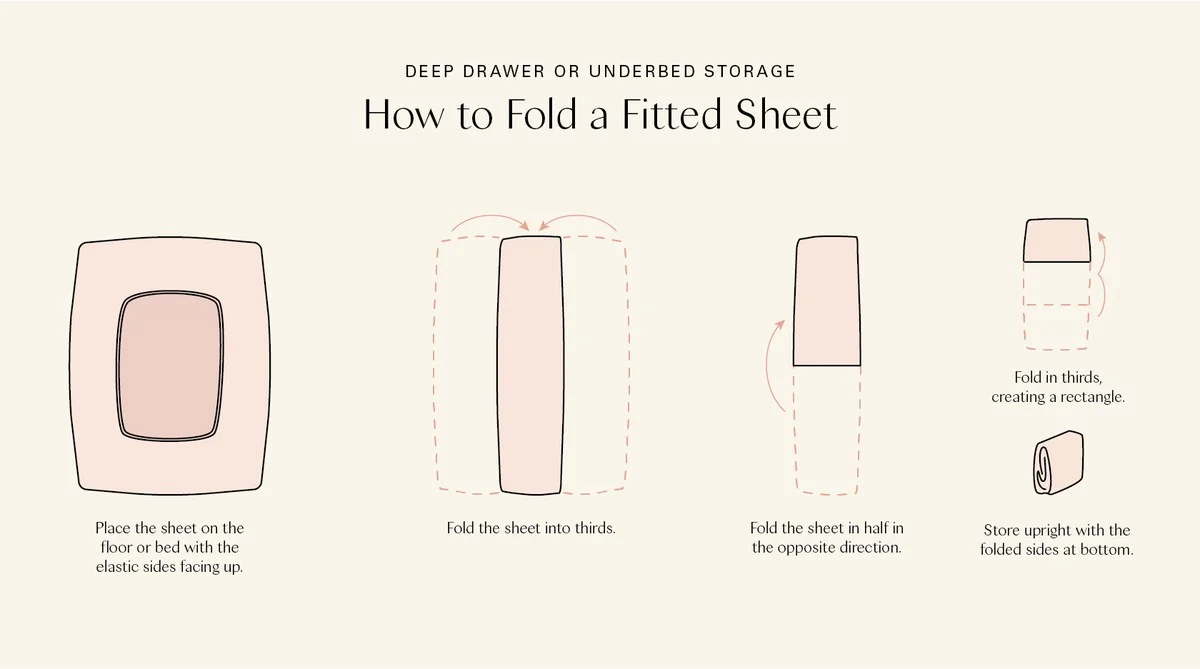 DEEP DRAWER OR UNDERBED STORAGE

How to Fold a Fitted Sheet

Place the sheet on the floor or bed with the elastic sides facing up.

Fold the sheet into thirds.

Fold the sheet in half in the opposite direction.

Fold in thirds, creating a rectangle.

Store upright with the folded sides at bottom.