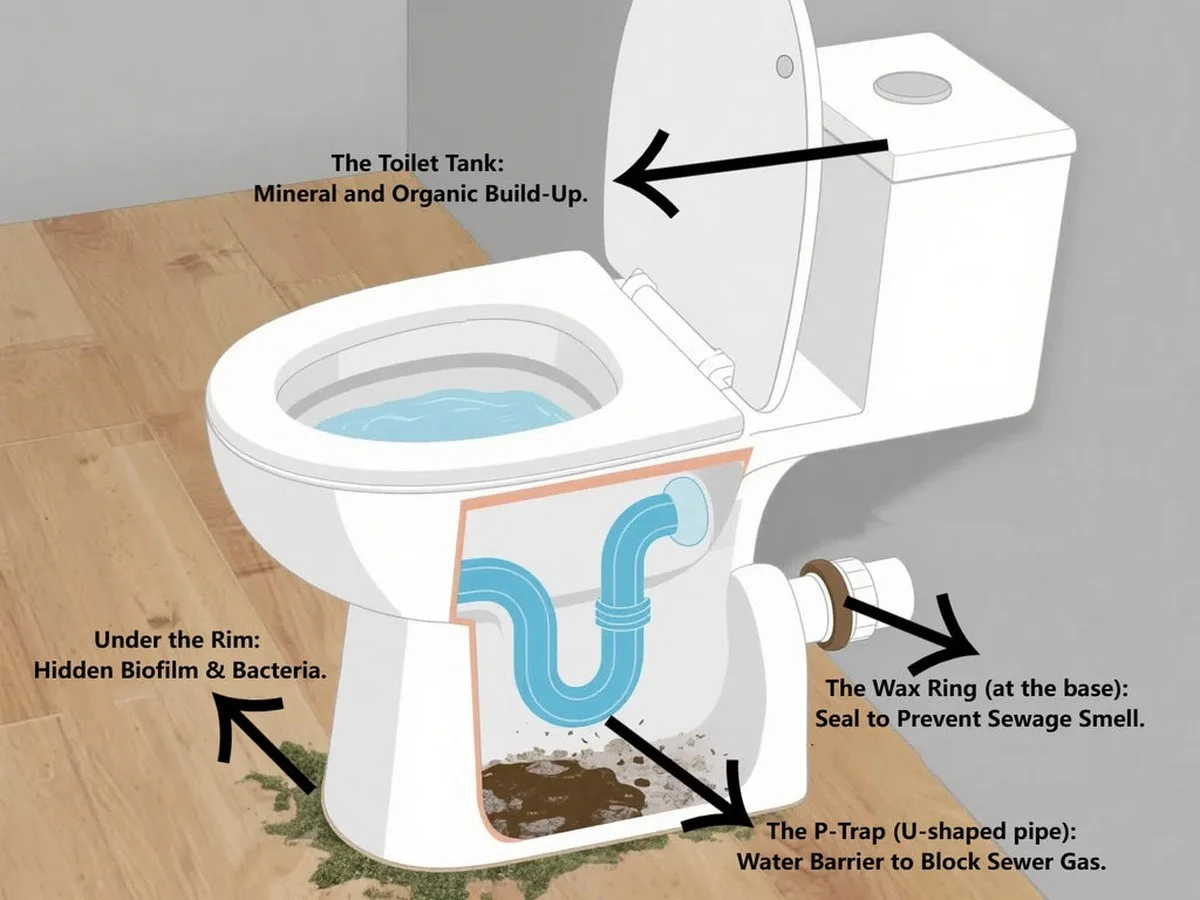 The Toilet Tank:
Mineral and Organic Build-Up.

Under the Rim:
Hidden Biofilm & Bacteria.

The Wax Ring (at the base):
Seal to Prevent Sewage Smell.

The P-Trap (U-shaped pipe):
Water Barrier to Block Sewer Gas.