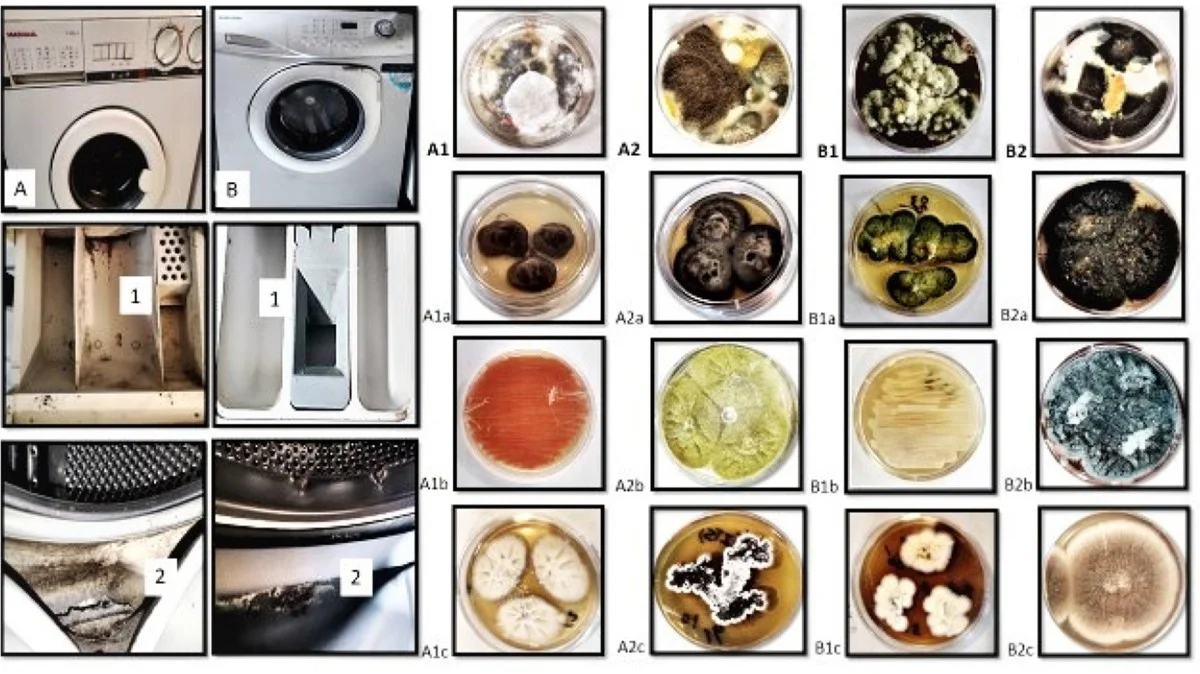 A
B
1
1
2
2
A1
A2
B1
B2
A1a
A2a
B1a
B2a
A1b
A2b
B1b
B2b
A1c
A2c
B1c
B2c