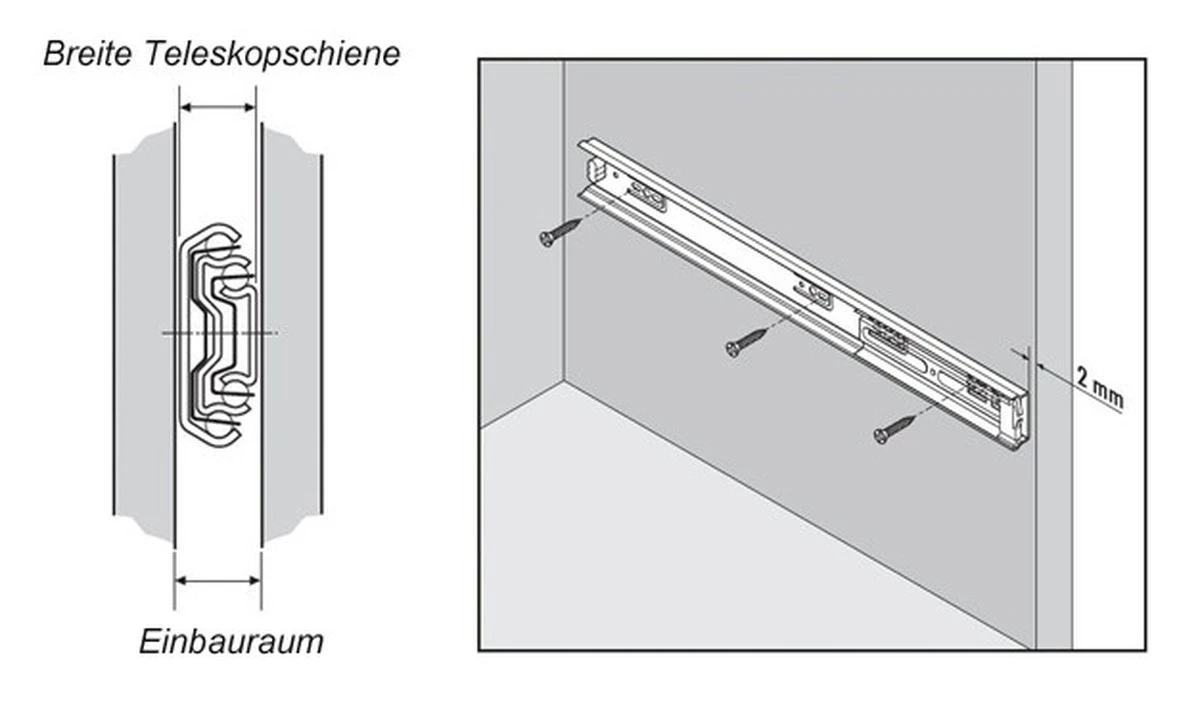 Breite Teleskopschiene

Einbauraum

2 mm